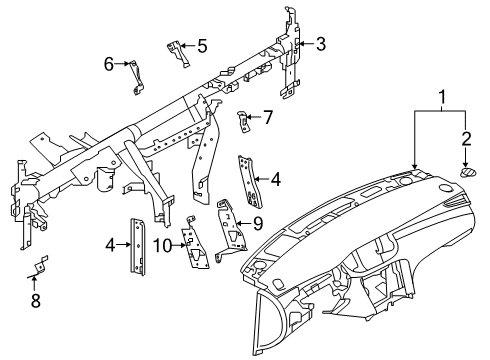 5
3
6
1
7
2
4
9
4
10
8