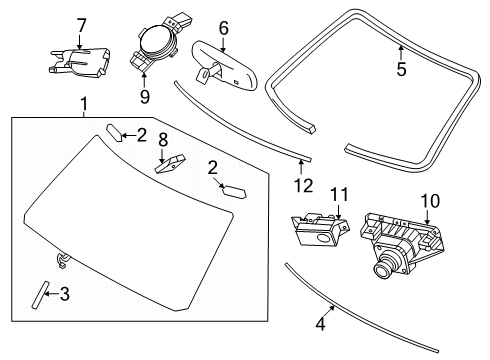 7
9
6
5
1
2
8
2
12
11
10
3
4