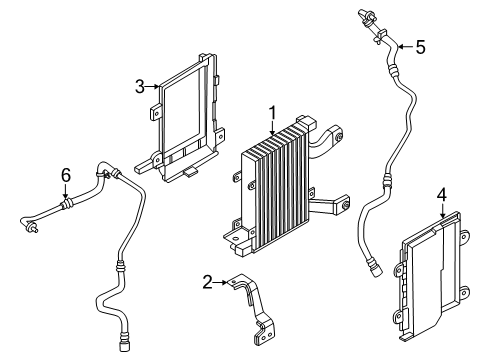 5
3
1
6
4
2