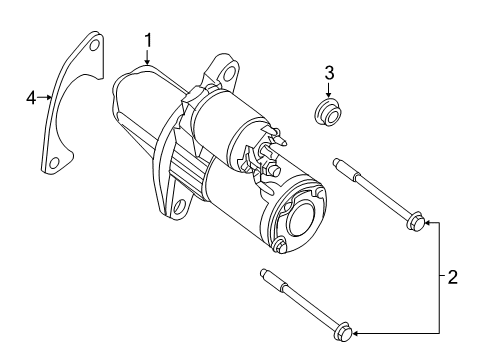 1
3
4
2