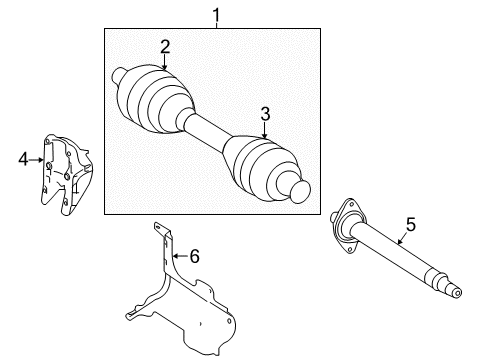 1
2
3
4
5
6