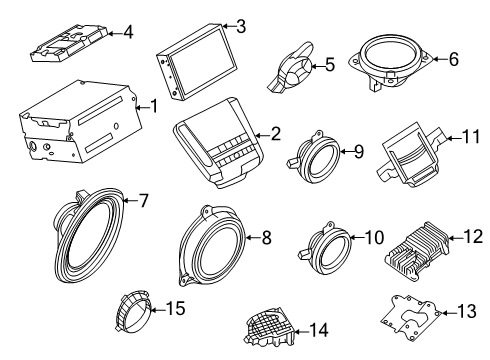 4
3
5
6
1
2
9
11
7
8
10
12
15
14
13