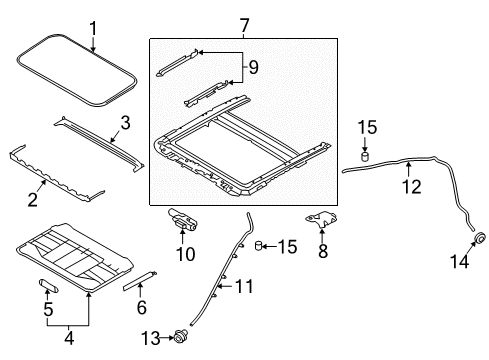 1
7
9
3
15
2
12
10
15
8
14
11
5
6
4
13