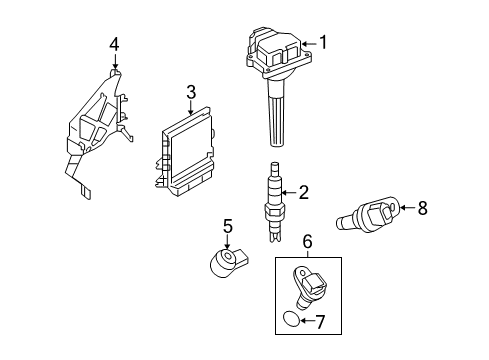 4
1
3
2
8
5
6
7