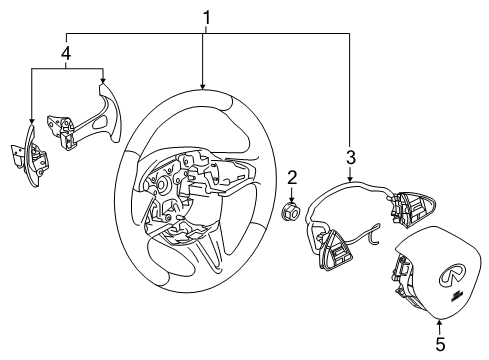 1
4
3
2
5