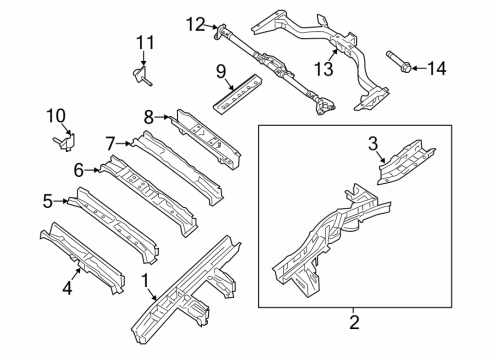 12
11
13
14
9
10
8
7
3
6
5
4
1
2