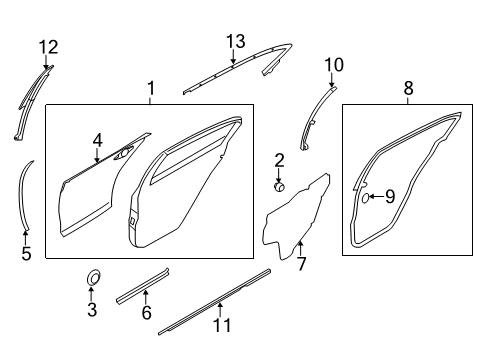 12
13
10
1
8
4
2
9
5
7
3
6
11