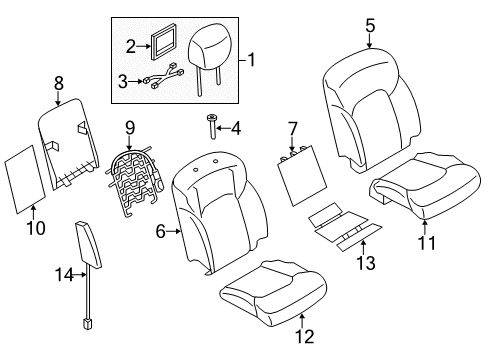 2
3
1
5
8
9
4
7
10
6
11
13
14
12