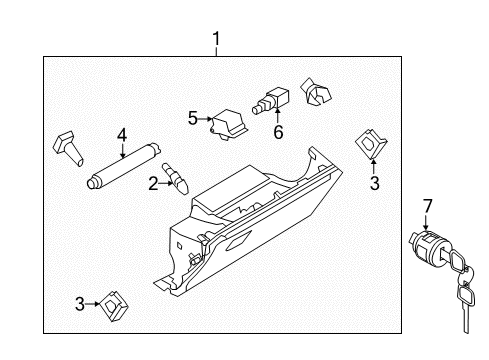 1
5
6
4
2
3
7
3