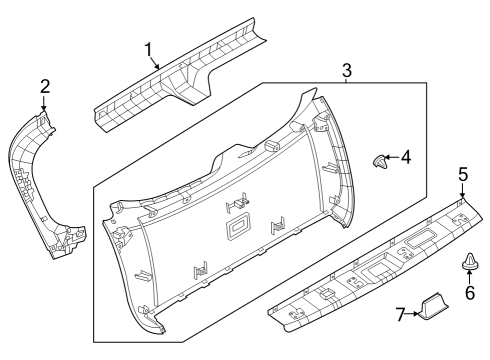 1
2
3
4
5
6
7