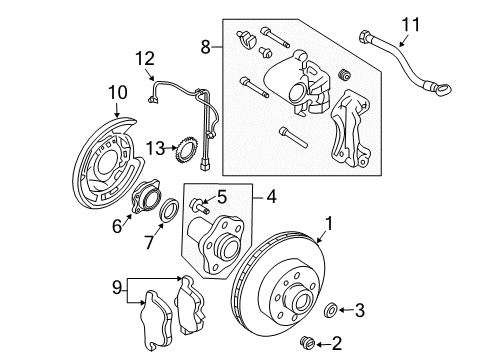 11
8
12
10
13
5
4
6
7
1
9
3
2