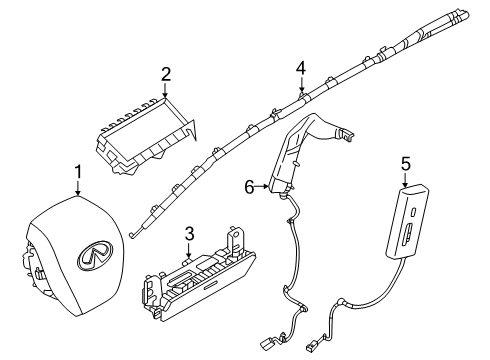 2
4
1
6
5
3