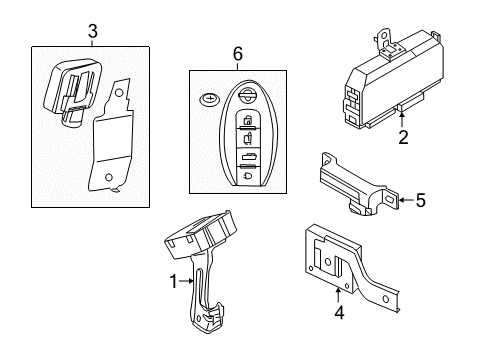 3
6
2
5
1
4