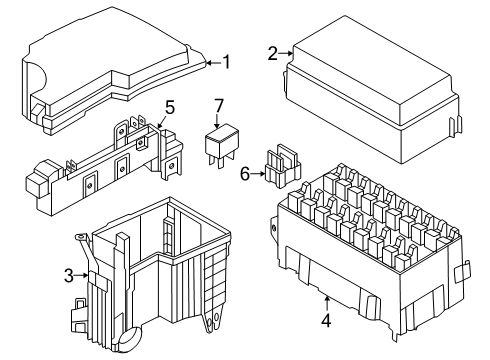 1
2
5
7
6
3
4