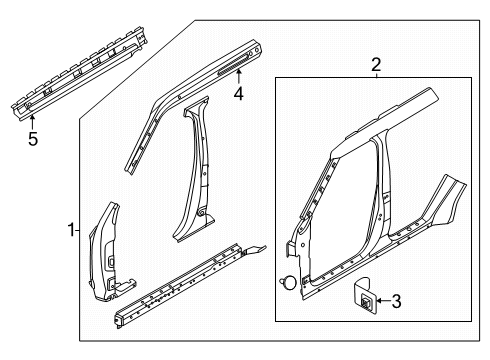 5
4
2
1
3