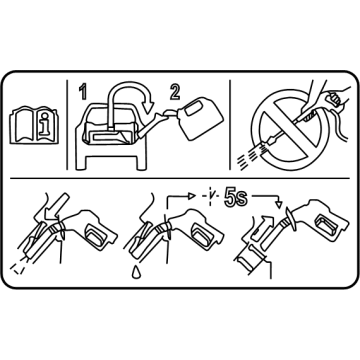 i

1

2

5s